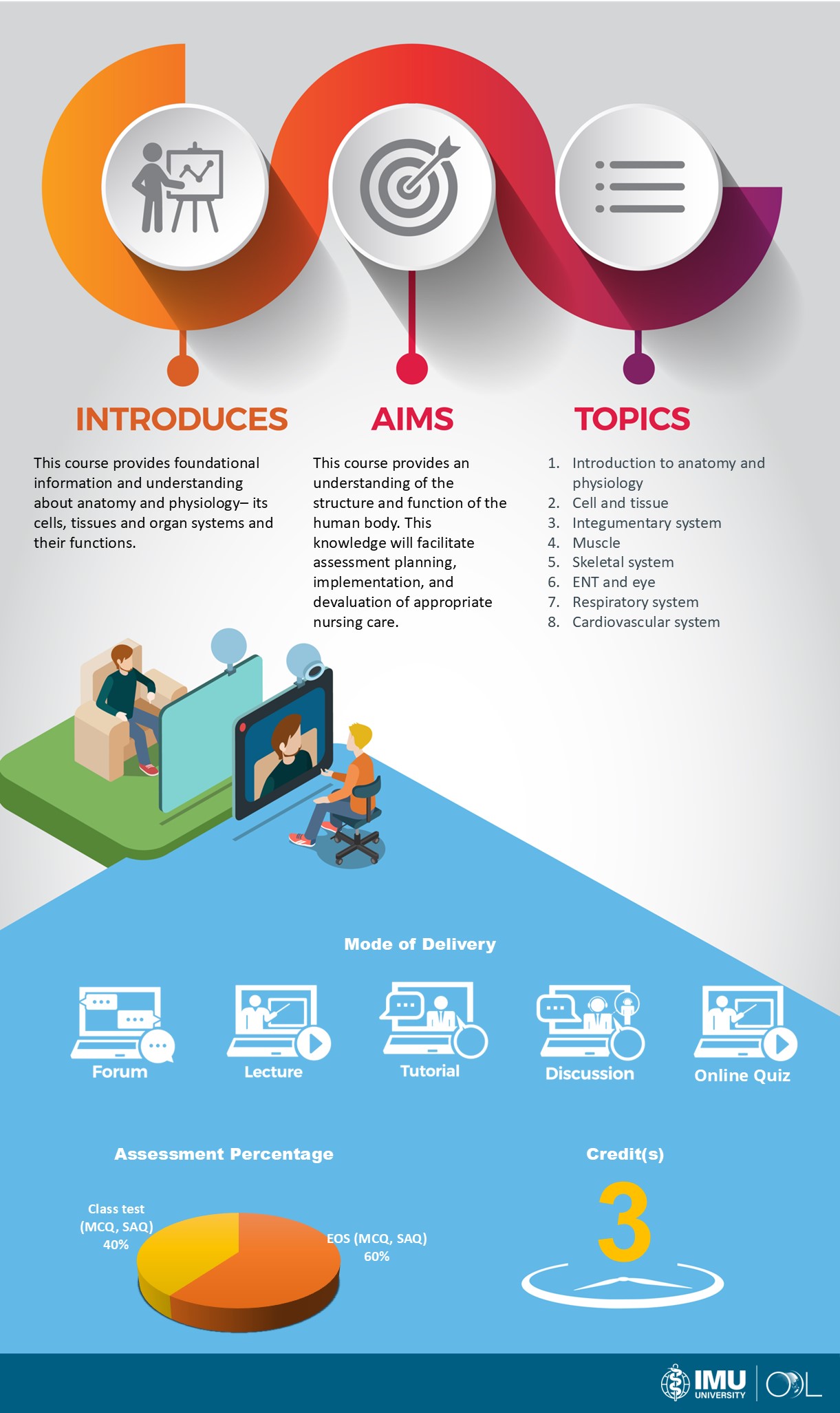 INTRODUCES

This course provides foundational information and understanding about anatomy and physiology– its cells, tissues and organ systems and their functions.

AIMS

This course provides an understanding of the structure and function of the human body. This knowledge will facilitate assessment planning, implementation, and devaluation of appropriate nursing care.

TOPICS

1. Introduction to anatomy and physiology
2. Cell and tissue
3. Integumentary system
4. Muscle
5. Skeletal system
6. ENT and eye
7. Respiratory system
8. Cardiovascular system

Mode of Delivery

Forum
Lecture
Tutorial
Discussion
Online Quiz

Assessment Percentage

Class test (MCQ, SAQ) 40%
EOS (MCQ, SAQ) 60%

Credit(s)

3

IMU UNIVERSITY
ODL